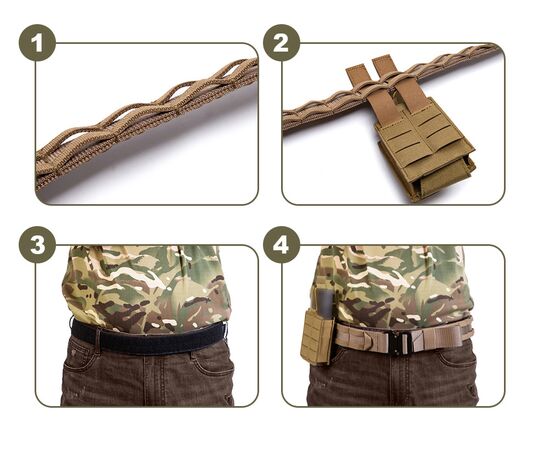 1

2

3

4